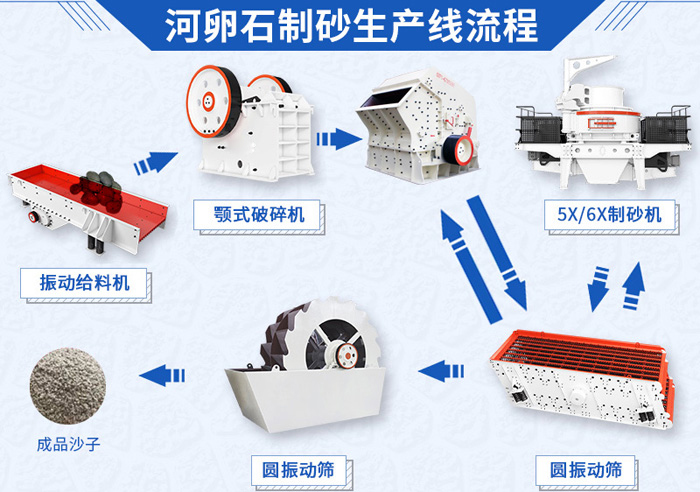 河卵石制砂生产线流程

颚式破碎机

5X/6X制砂机

振动给料机

成品沙子

圆振动筛

圆振动筛